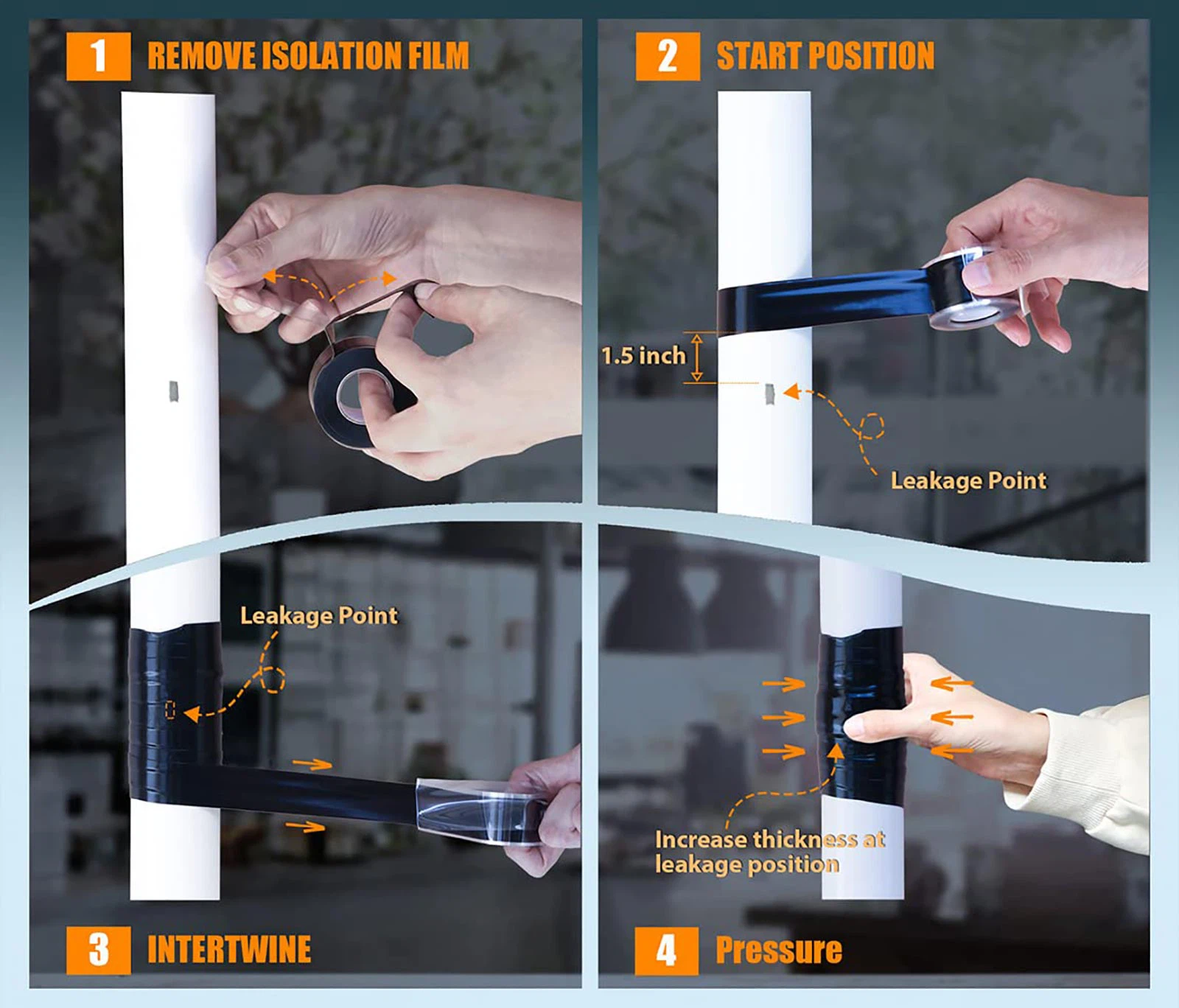 1 REMOVE ISOLATION FILM

2 START POSITION

1.5 inch

Leakage Point

Leakage Point

Increase thickness at leakage position

3 INTERTWINE

4 Pressure